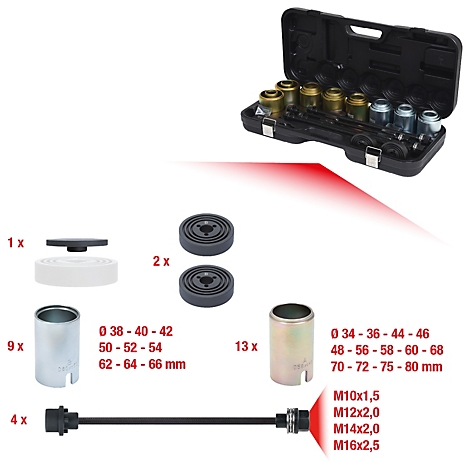 1 x

2 x

9 x

Ø 38 - 40 - 42
50 - 52 - 54
62 - 64 - 66 mm

13 x

Ø 34 - 36 - 44 - 46
48 - 56 - 58 - 60 - 68
70 - 72 - 75 - 80 mm

4 x

M10x1,5
M12x2,0
M14x2,0
M16x2,5